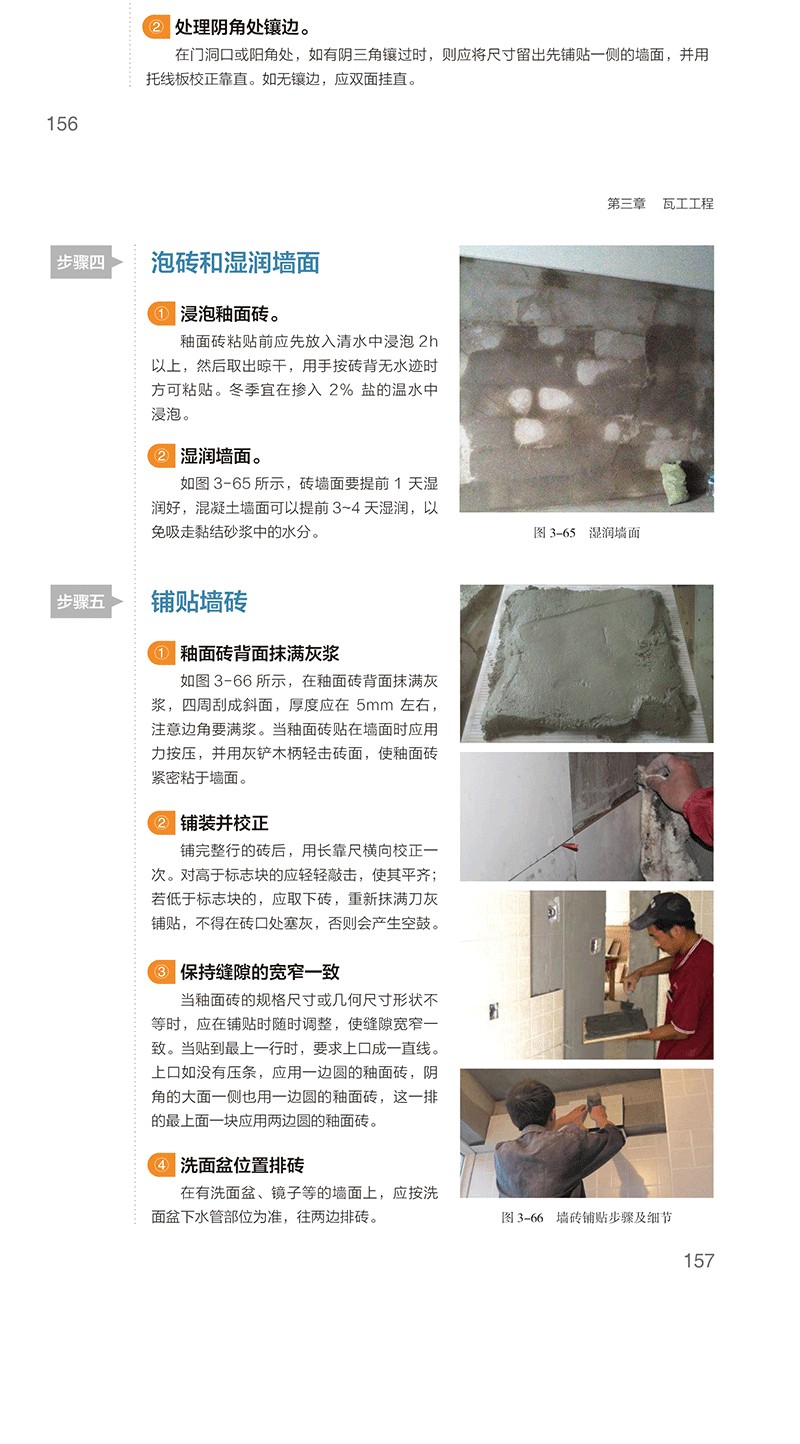 ② 处理阴角处镶边。

在门洞口或阳角处，如有阴三角镶过时，则应将尺寸留出先铺贴一侧的墙面，并用托线板校正靠直。如无镶边，应双面挂直。

156

第三章　瓦工工程

步骤四

泡砖和湿润墙面

① 浸泡釉面砖。

釉面砖粘贴前应先放入清水中浸泡 2h 以上，然后取出晾干，用手按砖背无水迹时方可粘贴。冬季宜在掺入 2% 盐的温水中浸泡。

② 湿润墙面。

如图 3-65 所示，砖墙面要提前 1 天湿润好，混凝土墙面可以提前 3~4 天湿润，以免吸走黏结砂浆中的水分。

图 3-65　湿润墙面

步骤五

铺贴墙砖

① 釉面砖背面抹满灰浆

如图 3-66 所示，在釉面砖背面抹满灰浆，四周刮成斜面，厚度应在 5mm 左右，注意边角要满浆。当釉面砖贴在墙面时应用力按压，并用灰铲木柄轻击砖面，使釉面砖紧密粘于墙面。

② 铺装并校正

铺完整行的砖后，用长靠尺横向校正一次。对高于标志块的应轻轻敲击，使其平齐；若低于标志块的，应取下砖，重新抹满刀灰铺贴，不得在砖口处塞灰，否则会产生空鼓。

③ 保持缝隙的宽窄一致

当釉面砖的规格尺寸或几何尺寸形状不等时，应在铺贴时随时调整，使缝隙宽窄一致。当贴到最上一行时，要求上口成一直线。上口如没有压条，应用一边圆的釉面砖，阴角的大面一侧也用一边圆的釉面砖，这一排的最上面一块应用两边圆的釉面砖。

④ 洗面盆位置排砖

在有洗面盆、镜子等的墙面上，应按洗面盆下水管部位为准，往两边排砖。

图 3-66　墙砖铺贴步骤及细节

157