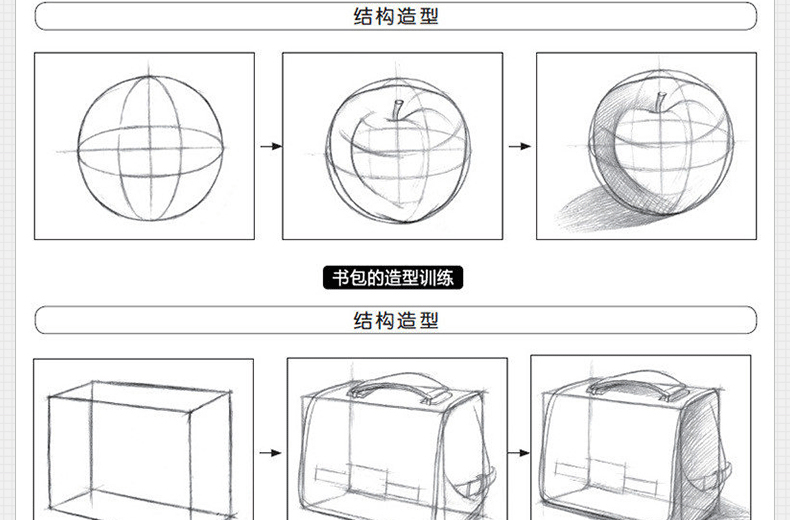 结构造型

书包的造型训练

结构造型