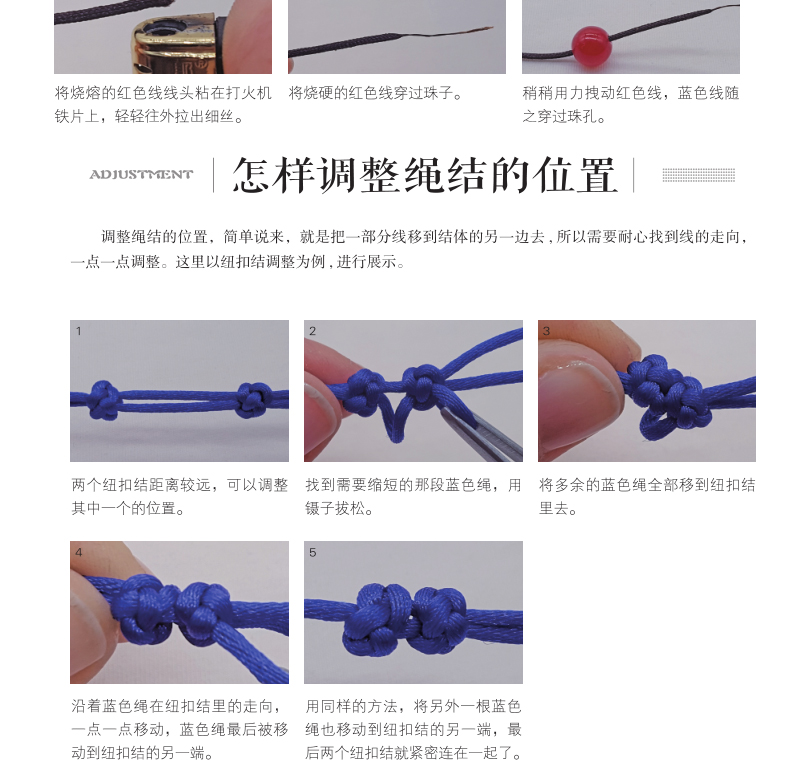 将烧熔的红色线线头粘在打火机铁片上，轻轻往外拉出细丝。

将烧硬的红色线穿过珠子。

稍稍用力拽动红色线，蓝色线随之穿过珠孔。

ADJUSTMENT 怎样调整绳结的位置

调整绳结的位置，简单说来，就是把一部分线移到结体的另一边去，所以需要耐心找到线的走向，一点一点调整。这里以纽扣结调整为例，进行展示。

1
两个纽扣结距离较远，可以调整其中一个的位置。

2
找到需要缩短的那段蓝色绳，用镊子拔松。

3
将多余的蓝色绳全部移到纽扣结里去。

4
沿着蓝色绳在纽扣结里的走向，一点一点移动，蓝色绳最后被移动到纽扣结的另一端。

5
用同样的方法，将另外一根蓝色绳也移动到纽扣结的另一端，最后两个纽扣结就紧密连在一起了。