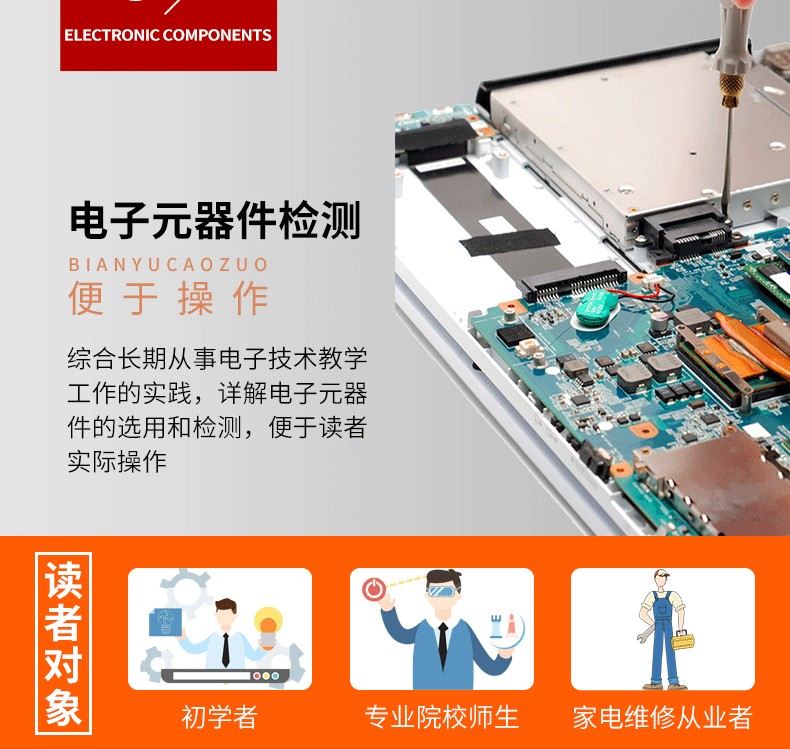 ELECTRONIC COMPONENTS

电子元器件检测

BIANYUCAOZUO
便于操作

综合长期从事电子技术教学工作的实践，详解电子元器件的选用和检测，便于读者实际操作

读者对象

初学者

专业院校师生

家电维修从业者