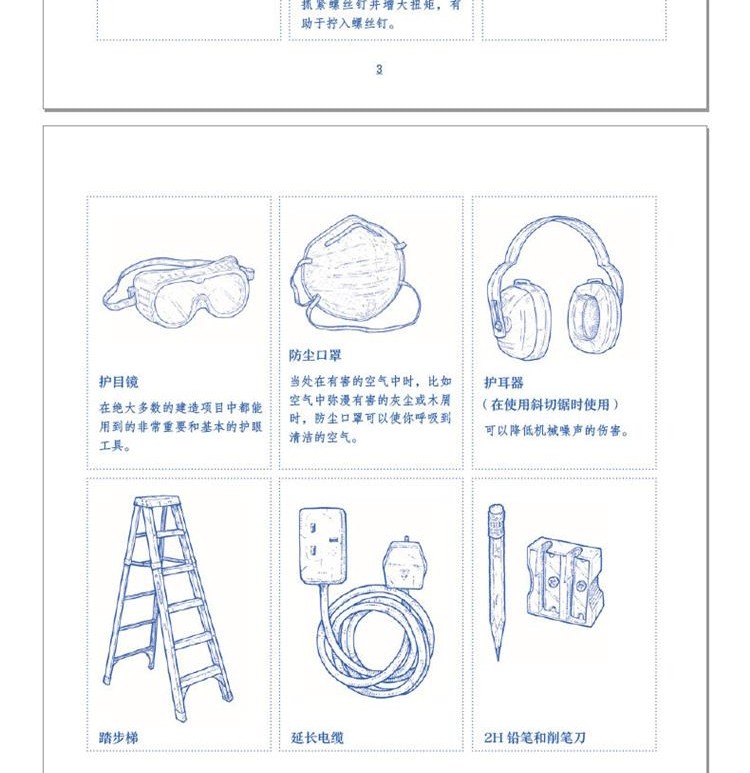 抓紧螺丝钉并增大扭矩，有助于拧入螺丝钉。

3

护目镜

在绝大多数的建造项目中都能用到的非常重要和基本的护眼工具。

防尘口罩

当处在有害的空气中时，比如空气中弥漫有害的灰尘或木屑时，防尘口罩可以使你呼吸到清洁的空气。

护耳器

（在使用斜切锯时使用）

可以降低机械噪声的伤害。

踏步梯

延长电缆

2H 铅笔和削笔刀